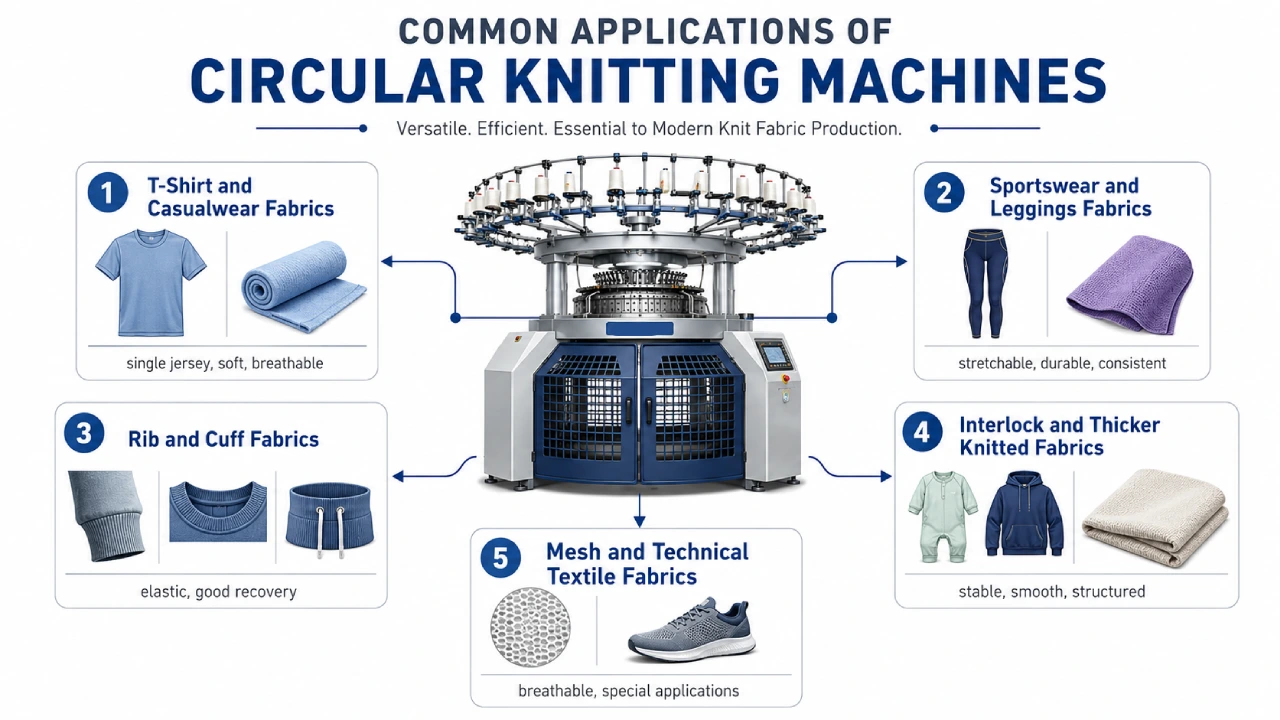 COMMON APPLICATIONS OF
CIRCULAR KNITTING MACHINES

Versatile. Efficient. Essential to Modern Knit Fabric Production.

1 T-Shirt and Casualwear Fabrics

single jersey, soft, breathable

2 Sportswear and Leggings Fabrics

stretchable, durable, consistent

3 Rib and Cuff Fabrics

elastic, good recovery

4 Interlock and Thicker Knitted Fabrics

stable, smooth, structured

5 Mesh and Technical Textile Fabrics

breathable, special applications